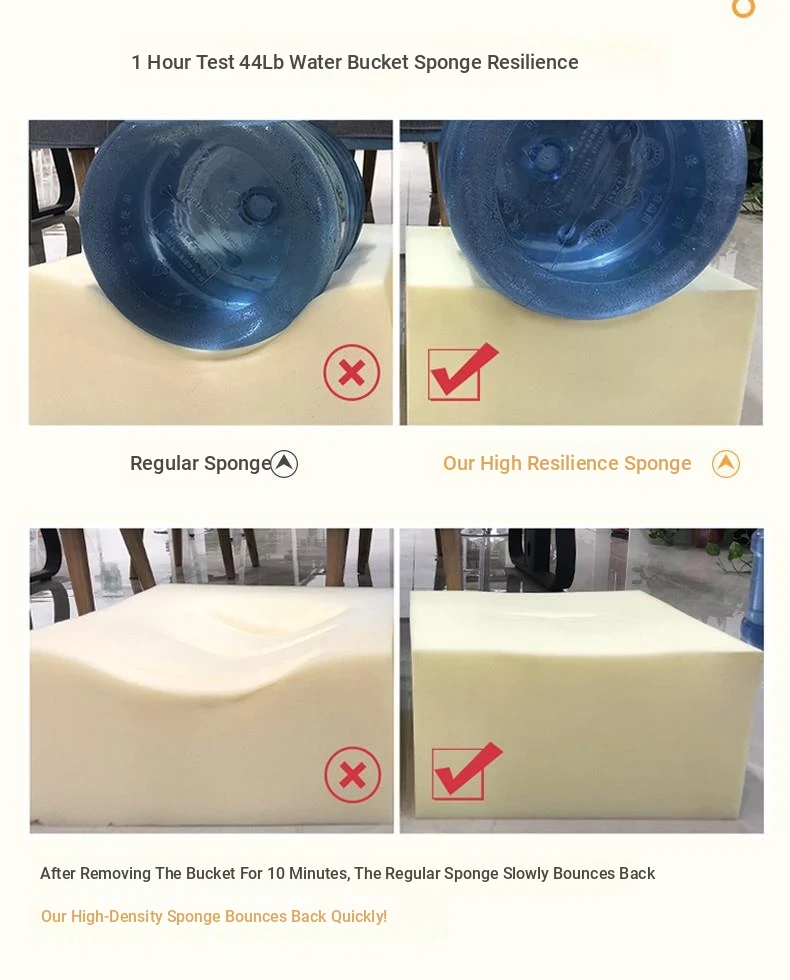 1 Hour Test 44Lb Water Bucket Sponge Resilience

Regular Sponge

Our High Resilience Sponge

After Removing The Bucket For 10 Minutes, The Regular Sponge Slowly Bounces Back

Our High-Density Sponge Bounces Back Quickly!