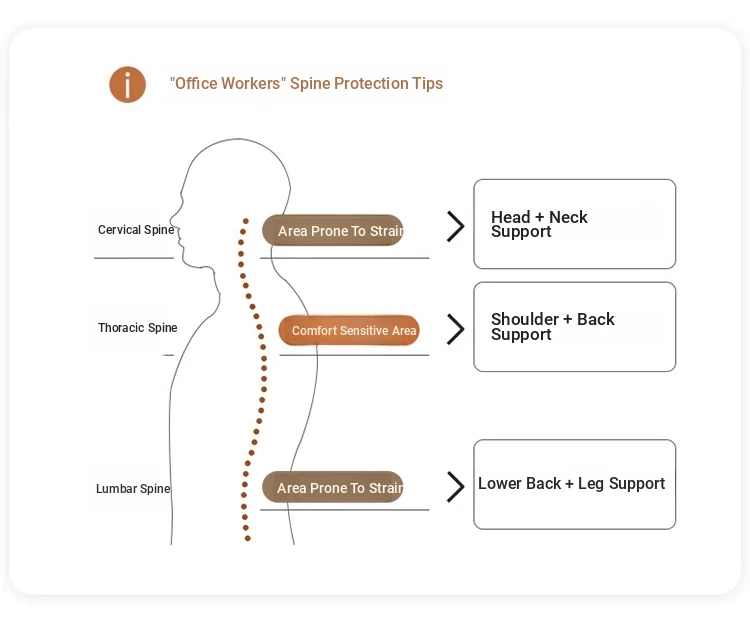 "Office Workers" Spine Protection Tips

Cervical Spine

Area Prone To Strain

Head + Neck Support

Thoracic Spine

Comfort Sensitive Area

Shoulder + Back Support

Lumbar Spine

Area Prone To Strain

Lower Back + Leg Support