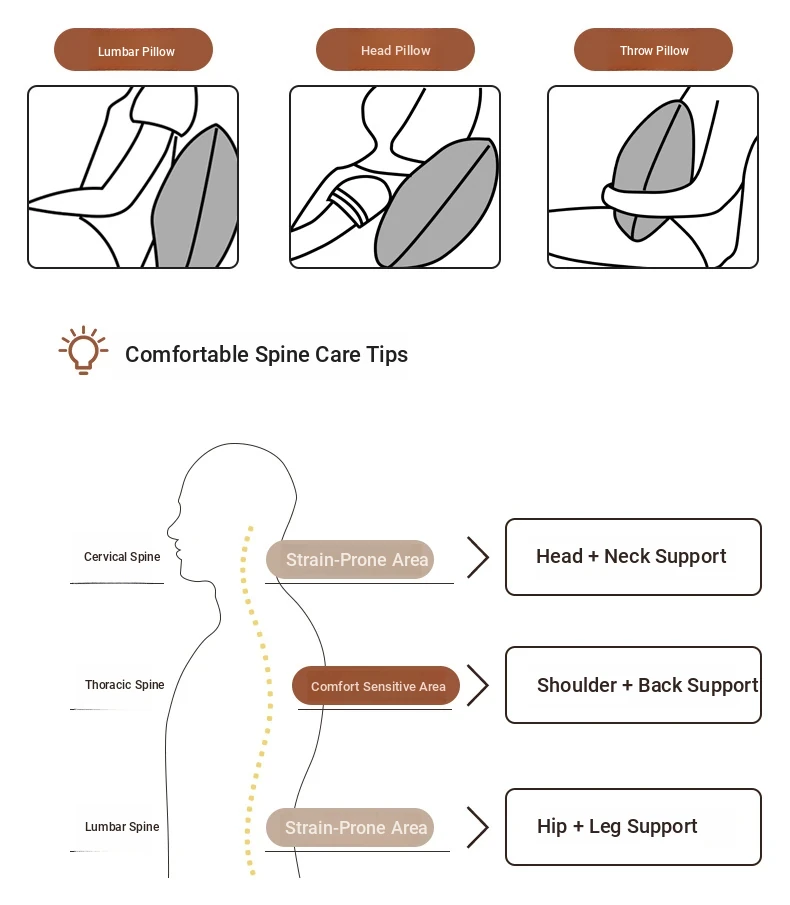 Lumbar Pillow

Head Pillow

Throw Pillow

Comfortable Spine Care Tips

Cervical Spine

Strain-Prone Area

Head + Neck Support

Thoracic Spine

Comfort Sensitive Area

Shoulder + Back Support

Lumbar Spine

Strain-Prone Area

Hip + Leg Support