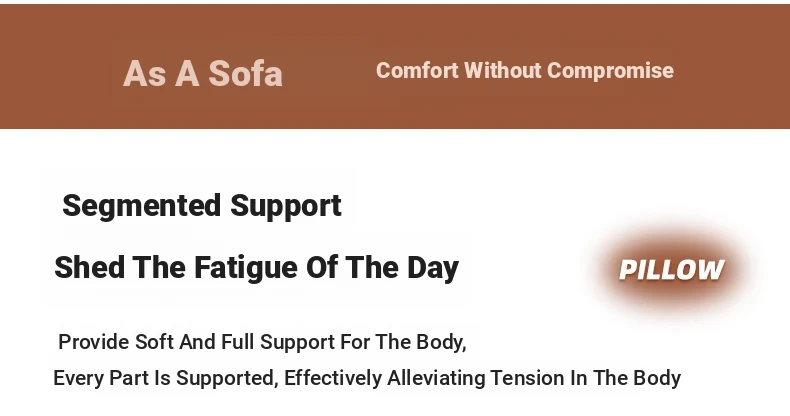 As A Sofa

Comfort Without Compromise

Segmented Support

Shed The Fatigue Of The Day

PILLOW

Provide Soft And Full Support For The Body, Every Part Is Supported, Effectively Alleviating Tension In The Body