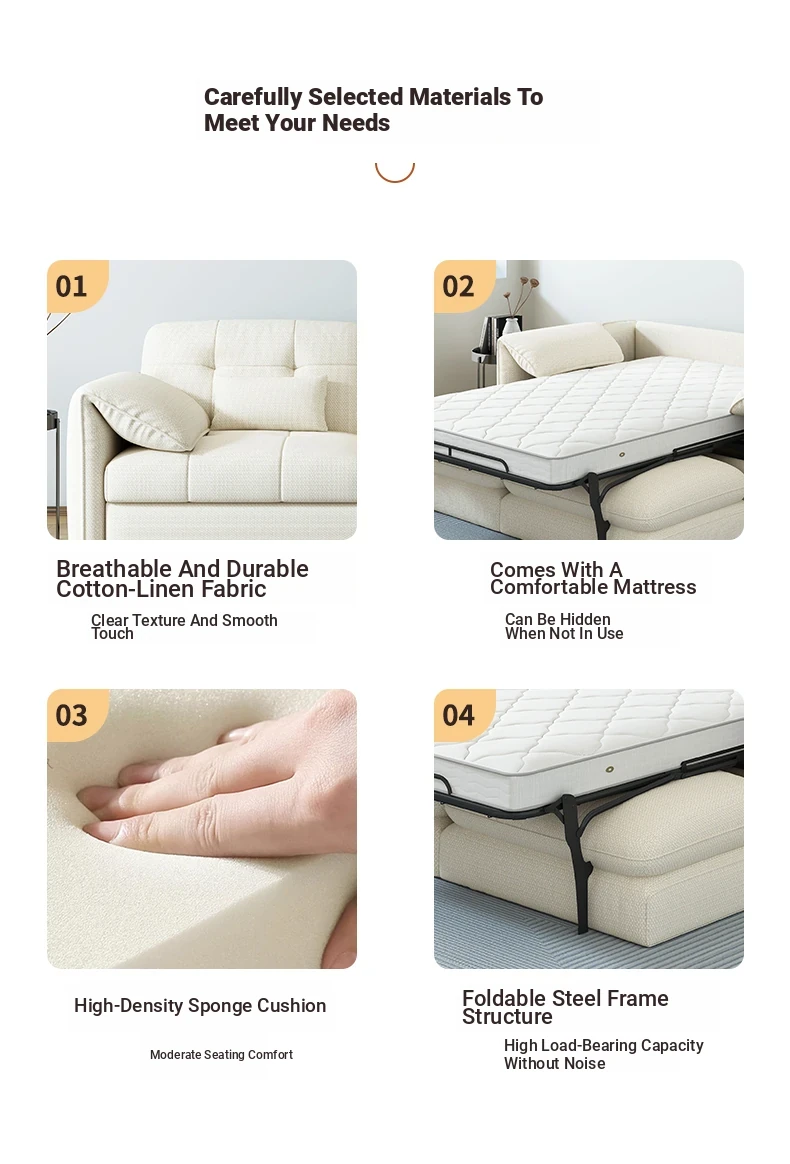 Carefully Selected Materials To Meet Your Needs

01

Breathable And Durable Cotton-Linen Fabric

Clear Texture And Smooth Touch

02

Comes With A Comfortable Mattress

Can Be Hidden When Not In Use

03

High-Density Sponge Cushion

Moderate Seating Comfort

04

Foldable Steel Frame Structure

High Load-Bearing Capacity Without Noise