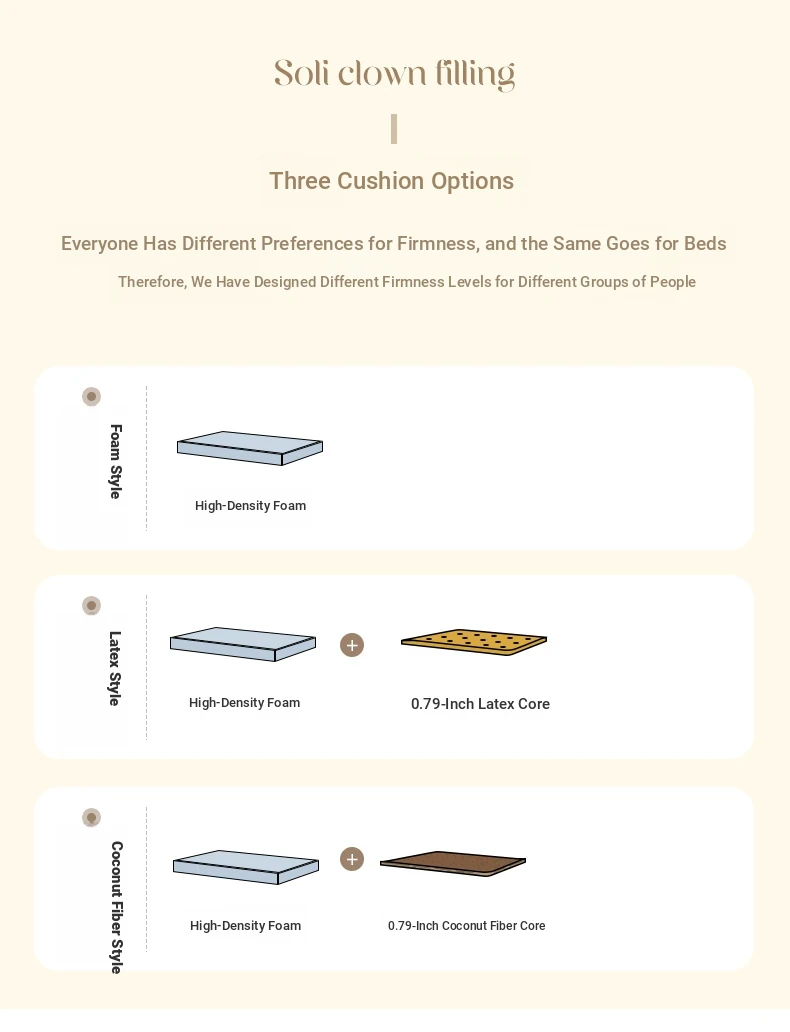 Soli clown filling

Three Cushion Options

Everyone Has Different Preferences for Firmness, and the Same Goes for Beds

Therefore, We Have Designed Different Firmness Levels for Different Groups of People

Foam Style

High-Density Foam

Latex Style

High-Density Foam

+

0.79-Inch Latex Core

Coconut Fiber Style

High-Density Foam

+

0.79-Inch Coconut Fiber Core