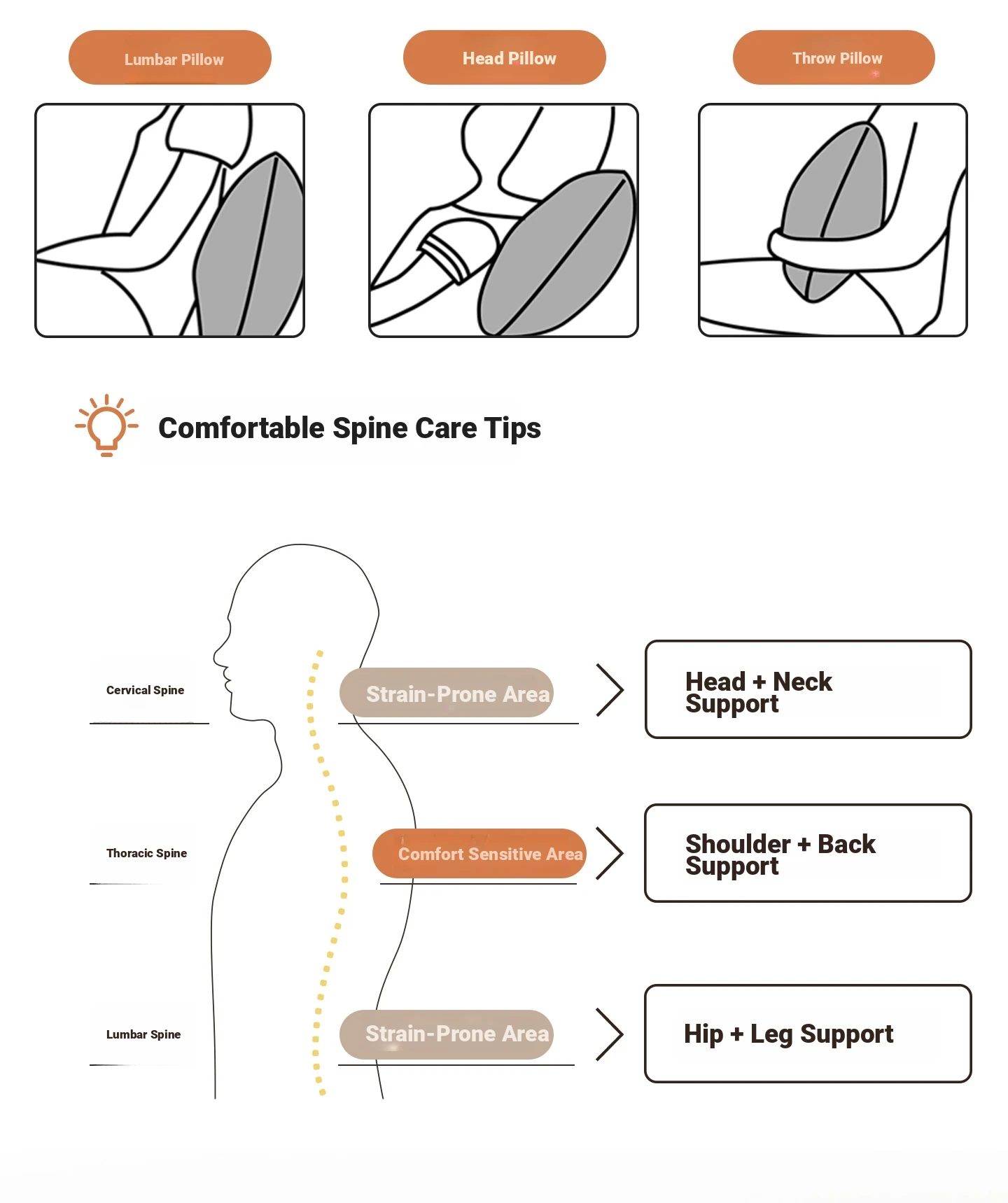 Lumbar Pillow

Head Pillow

Throw Pillow

Comfortable Spine Care Tips

Cervical Spine

Strain-Prone Area

Head + Neck Support

Thoracic Spine

Comfort Sensitive Area

Shoulder + Back Support

Lumbar Spine

Strain-Prone Area

Hip + Leg Support