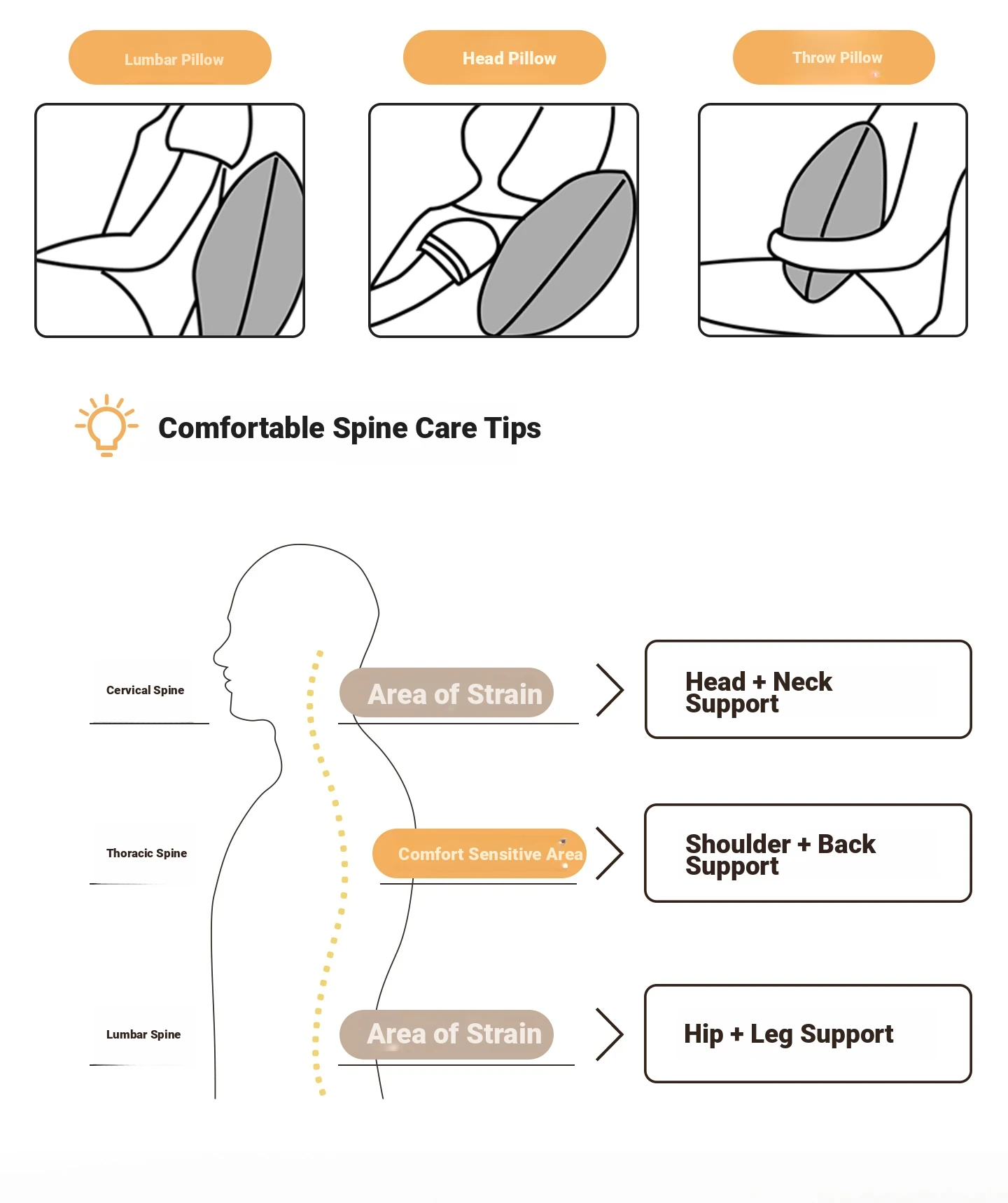 Lumbar Pillow

Head Pillow

Throw Pillow

Comfortable Spine Care Tips

Cervical Spine

Area of Strain

Head + Neck Support

Thoracic Spine

Comfort Sensitive Area

Shoulder + Back Support

Lumbar Spine

Area of Strain

Hip + Leg Support