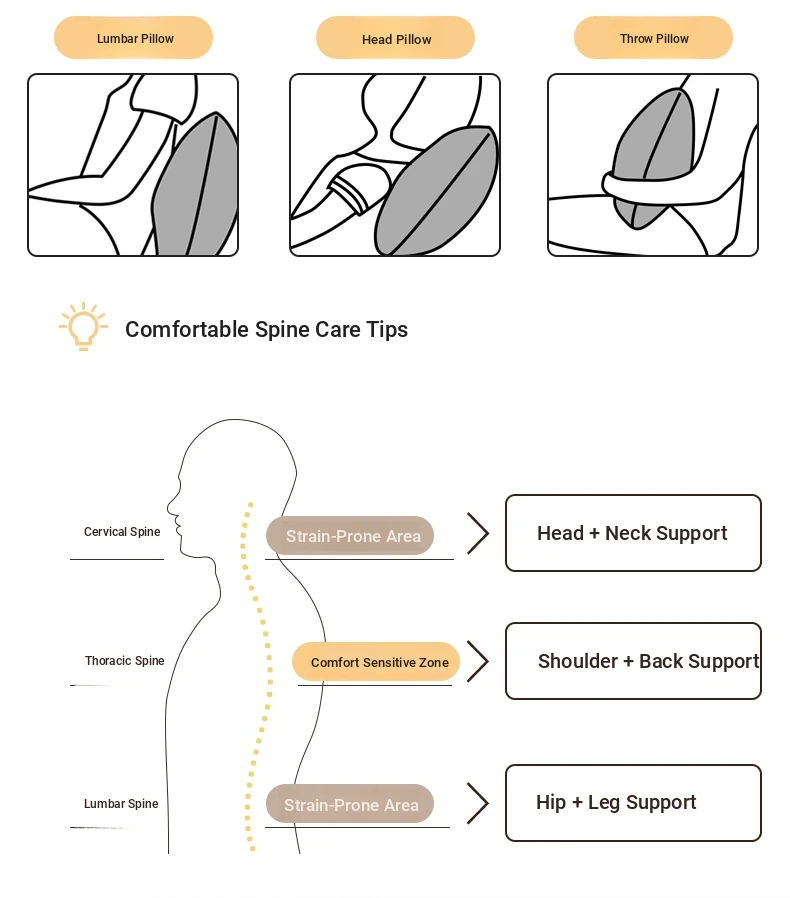 Lumbar Pillow

Head Pillow

Throw Pillow

Comfortable Spine Care Tips

Cervical Spine

Strain-Prone Area

Head + Neck Support

Thoracic Spine

Comfort Sensitive Zone

Shoulder + Back Support

Lumbar Spine

Strain-Prone Area

Hip + Leg Support