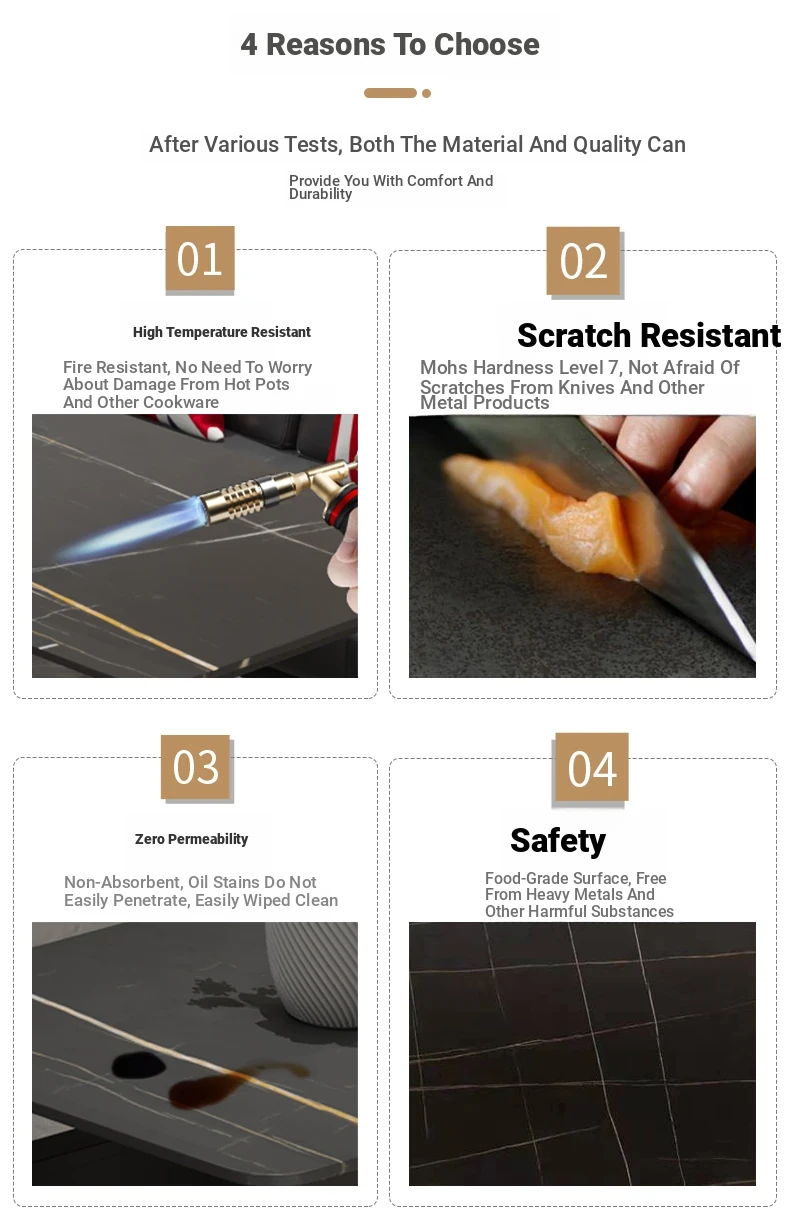 4 Reasons To Choose

After Various Tests, Both The Material And Quality Can

Provide You With Comfort And Durability

01

High Temperature Resistant

Fire Resistant, No Need To Worry About Damage From Hot Pots And Other Cookware

02

Scratch Resistant

Mohs Hardness Level 7, Not Afraid Of Scratches From Knives And Other Metal Products

03

Zero Permeability

Non-Absorbent, Oil Stains Do Not Easily Penetrate, Easily Wiped Clean

04

Safety

Food-Grade Surface, Free From Heavy Metals And Other Harmful Substances