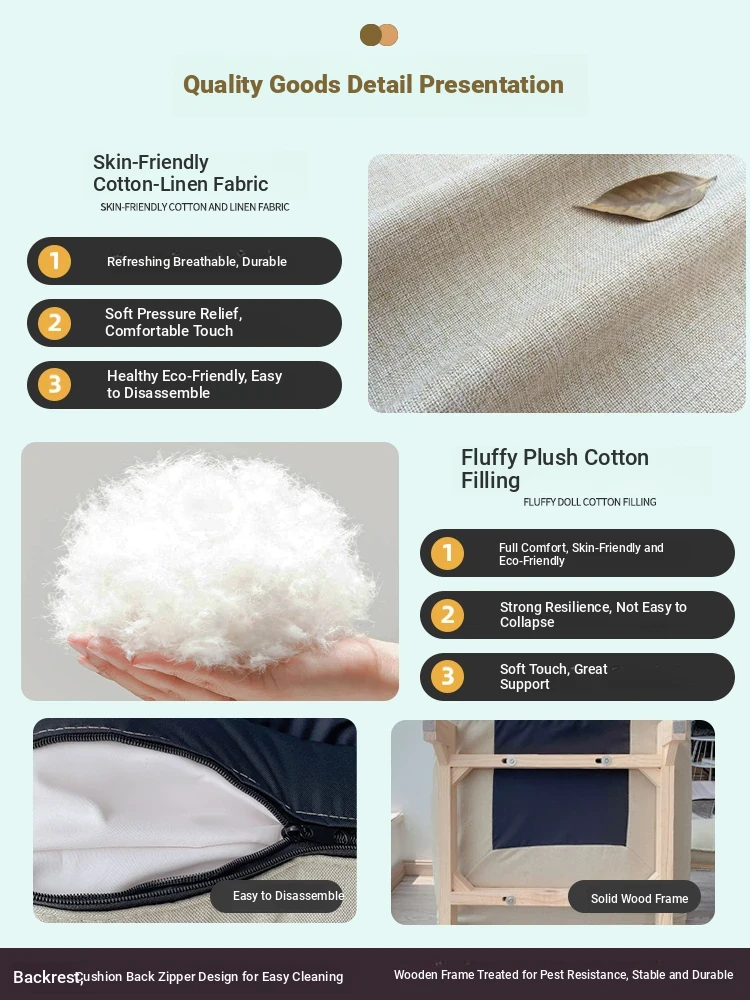 Quality Goods Detail Presentation

Skin-Friendly Cotton-Linen Fabric
SKIN-FRIENDLY COTTON AND LINEN FABRIC

1 Refreshing Breathable, Durable

2 Soft Pressure Relief, Comfortable Touch

3 Healthy Eco-Friendly, Easy to Disassemble

Fluffy Plush Cotton Filling
FLUFFY DOLL COTTON FILLING

1 Full Comfort, Skin-Friendly and Eco-Friendly

2 Strong Resilience, Not Easy to Collapse

3 Soft Touch, Great Support

Easy to Disassemble

Solid Wood Frame

Backrest, Cushion Back Zipper Design for Easy Cleaning

Wooden Frame Treated for Pest Resistance, Stable and Durable