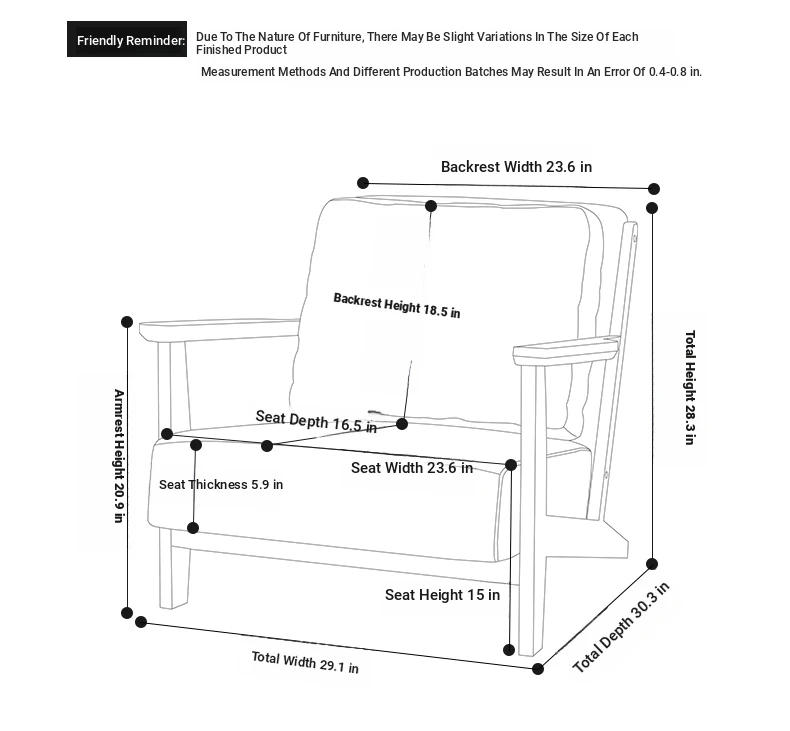 Friendly Reminder: Due To The Nature Of Furniture, There May Be Slight Variations In The Size Of Each Finished Product

Measurement Methods And Different Production Batches May Result In An Error Of 0.4-0.8 in.

Backrest Width 23.6 in

Backrest Height 18.5 in

Total Height 28.3 in

Armrest Height 20.9 in

Seat Depth 16.5 in

Seat Width 23.6 in

Seat Thickness 5.9 in

Seat Height 15 in

Total Width 29.1 in

Total Depth 30.3 in