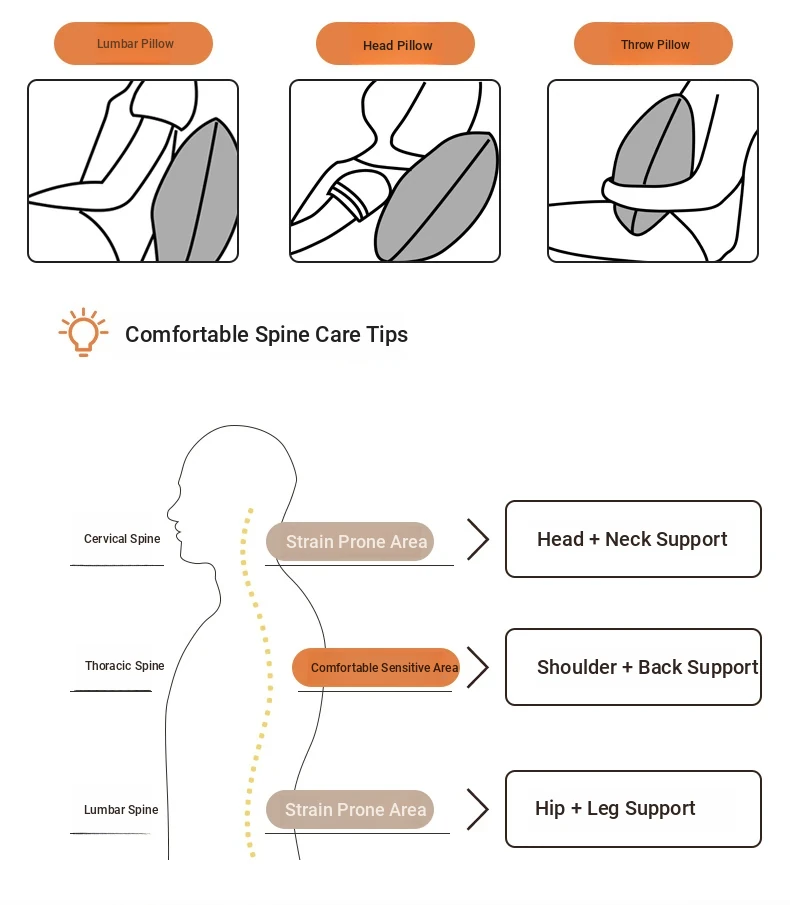 Lumbar Pillow

Head Pillow

Throw Pillow

Comfortable Spine Care Tips

Cervical Spine

Strain Prone Area

Head + Neck Support

Thoracic Spine

Comfortable Sensitive Area

Shoulder + Back Support

Lumbar Spine

Strain Prone Area

Hip + Leg Support