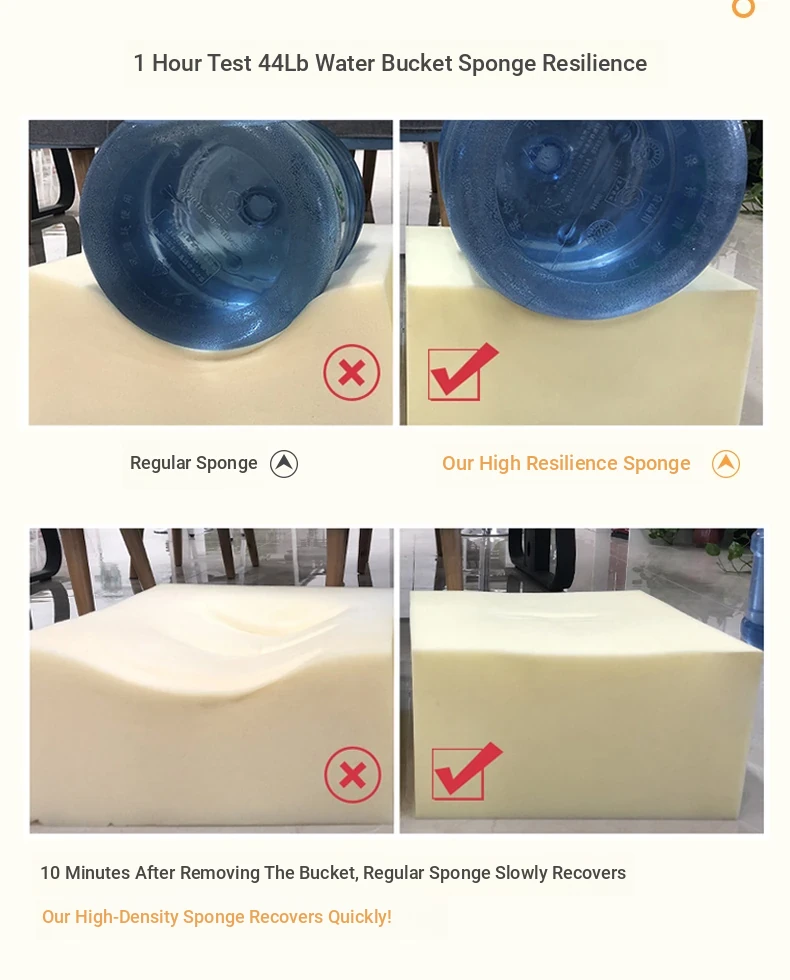 1 Hour Test 44Lb Water Bucket Sponge Resilience

Regular Sponge

Our High Resilience Sponge

10 Minutes After Removing The Bucket, Regular Sponge Slowly Recovers

Our High-Density Sponge Recovers Quickly!