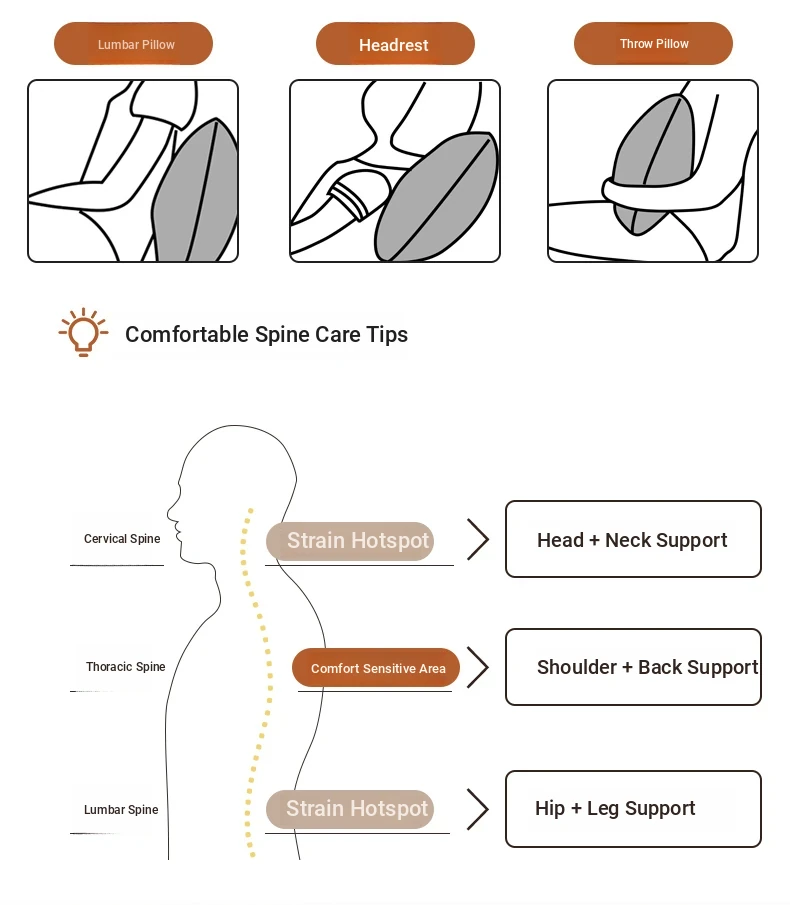 Lumbar Pillow

Headrest

Throw Pillow

Comfortable Spine Care Tips

Cervical Spine

Strain Hotspot

Head + Neck Support

Thoracic Spine

Comfort Sensitive Area

Shoulder + Back Support

Lumbar Spine

Strain Hotspot

Hip + Leg Support