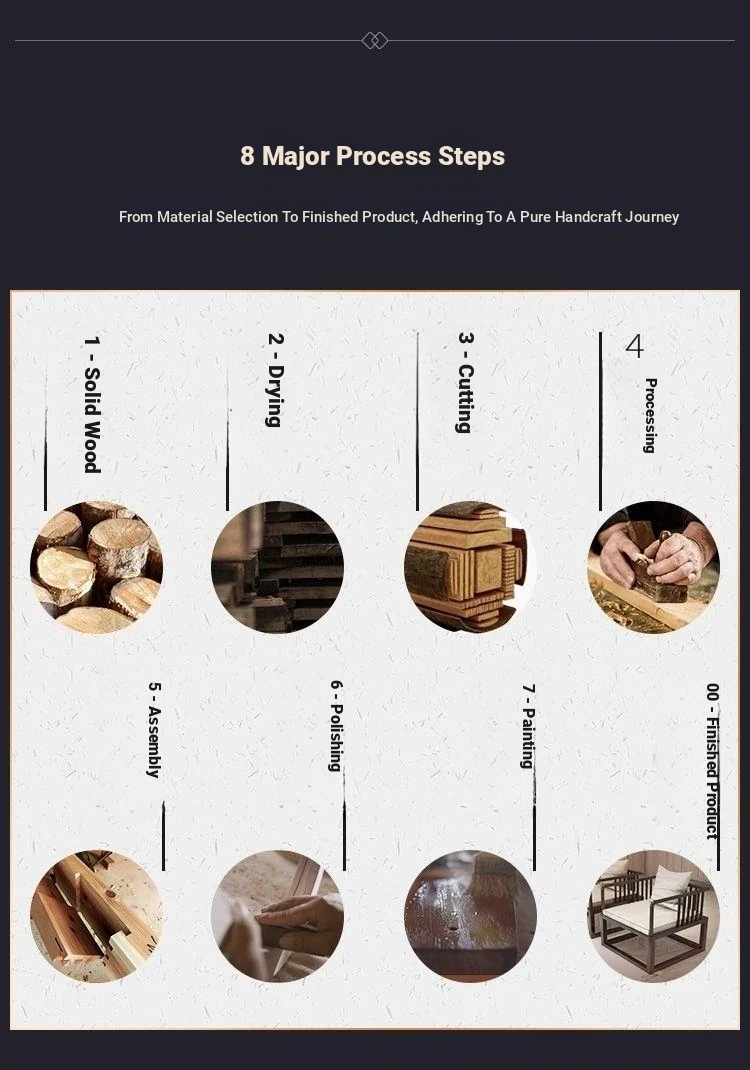 8 Major Process Steps

From Material Selection To Finished Product, Adhering To A Pure Handcraft Journey

1 - Solid Wood

2 - Drying

3 - Cutting

4

Processing

5 - Assembly

6 - Polishing

7 - Painting

00 - Finished Product