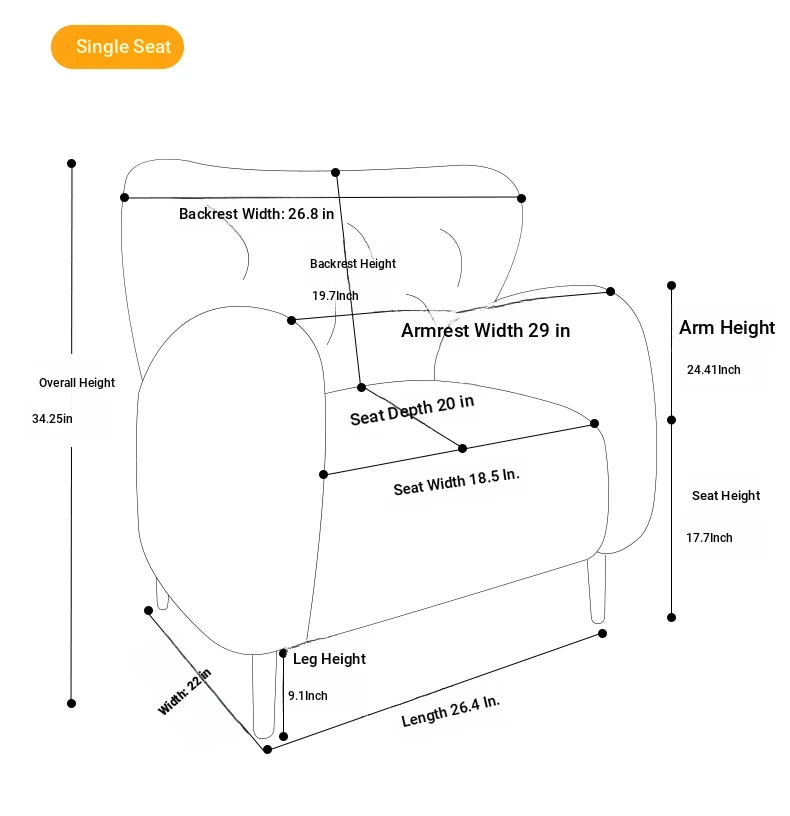 Single Seat

Backrest Width: 26.8 in

Backrest Height

19.7Inch

Armrest Width 29 in

Arm Height

24.41Inch

Overall Height

34.25in

Seat Depth 20 in

Seat Width 18.5 In.

Seat Height

17.7Inch

Leg Height

9.1Inch

Width: 22 in

Length 26.4 In.