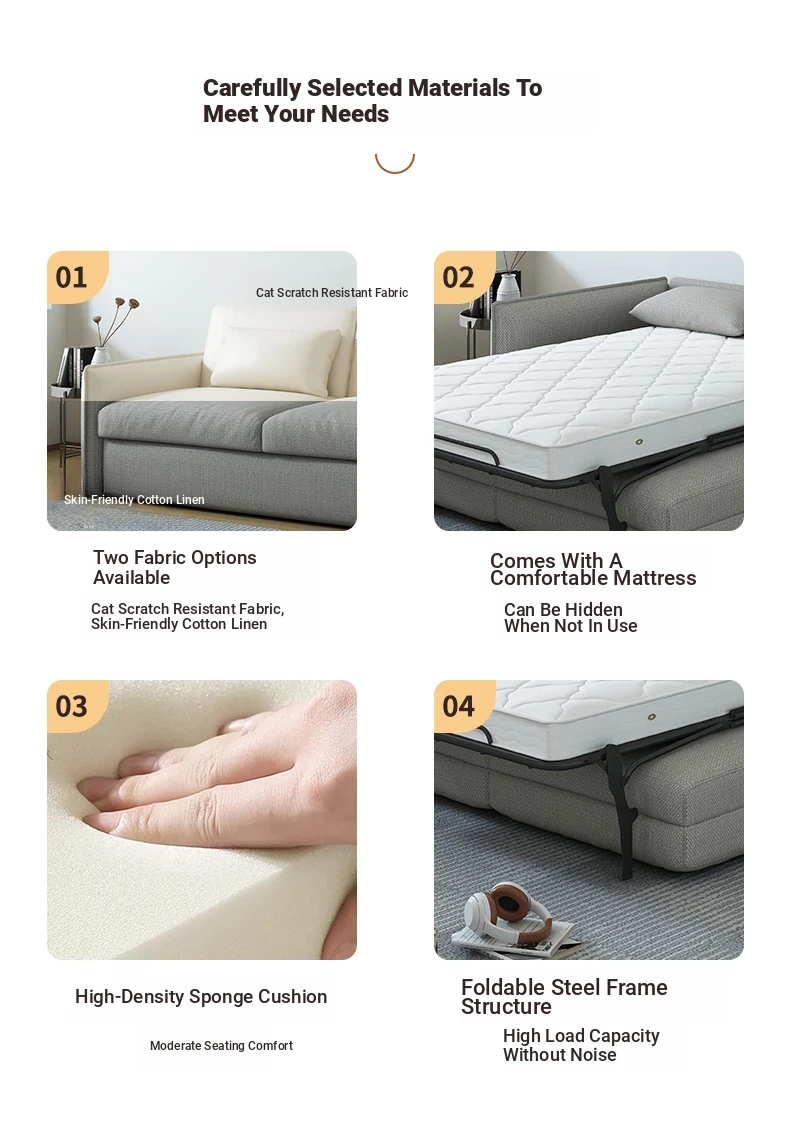 Carefully Selected Materials To Meet Your Needs

01

Cat Scratch Resistant Fabric

Skin-Friendly Cotton Linen

Two Fabric Options Available

Cat Scratch Resistant Fabric, Skin-Friendly Cotton Linen

02

Comes With A Comfortable Mattress

Can Be Hidden When Not In Use

03

High-Density Sponge Cushion

Moderate Seating Comfort

04

Foldable Steel Frame Structure

High Load Capacity Without Noise