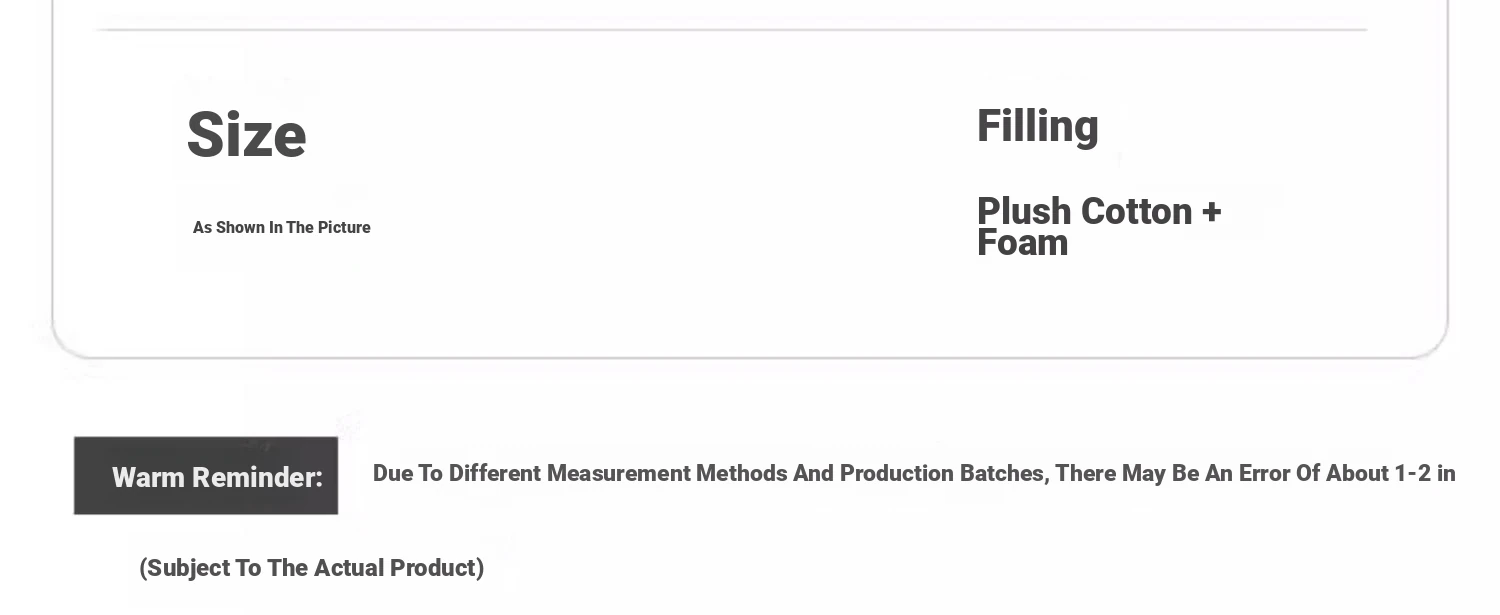 Size

As Shown In The Picture

Filling

Plush Cotton + Foam

Warm Reminder:

Due To Different Measurement Methods And Production Batches, There May Be An Error Of About 1-2 in

(Subject To The Actual Product)