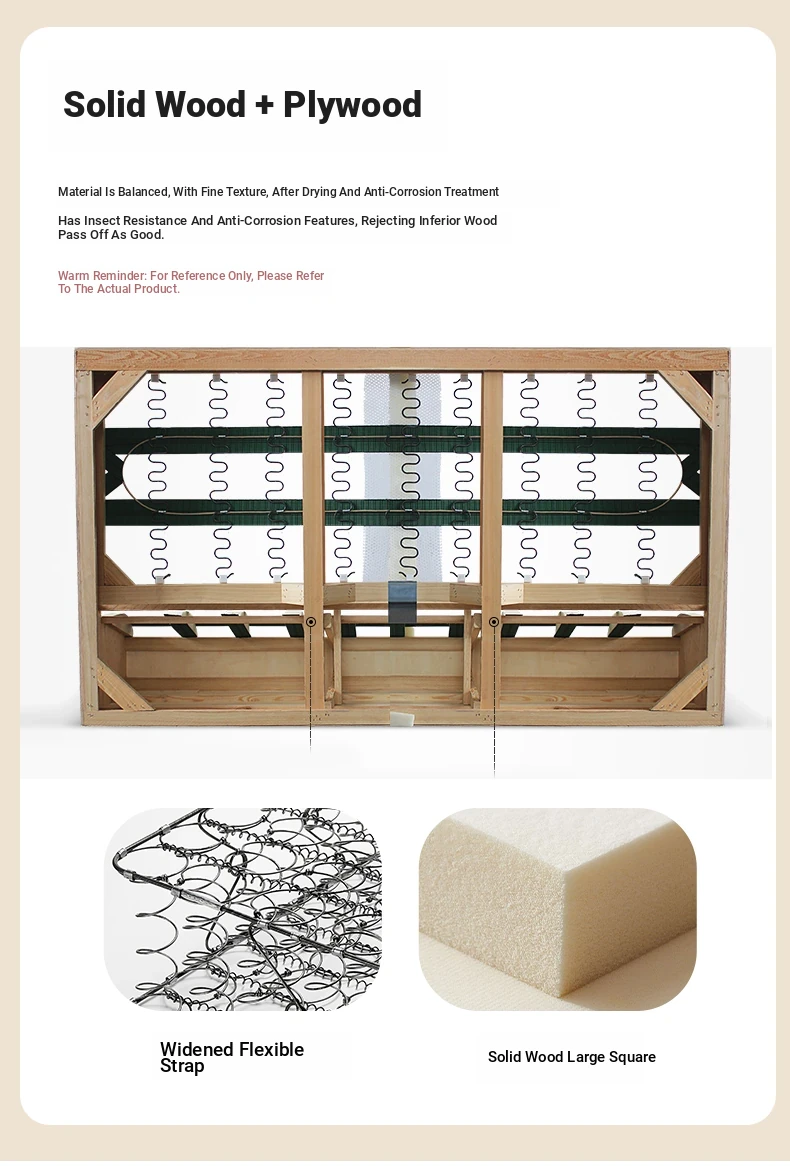 Solid Wood + Plywood

Material Is Balanced, With Fine Texture, After Drying And Anti-Corrosion Treatment

Has Insect Resistance And Anti-Corrosion Features, Rejecting Inferior Wood Pass Off As Good.

Warm Reminder: For Reference Only, Please Refer To The Actual Product.

Widened Flexible Strap

Solid Wood Large Square