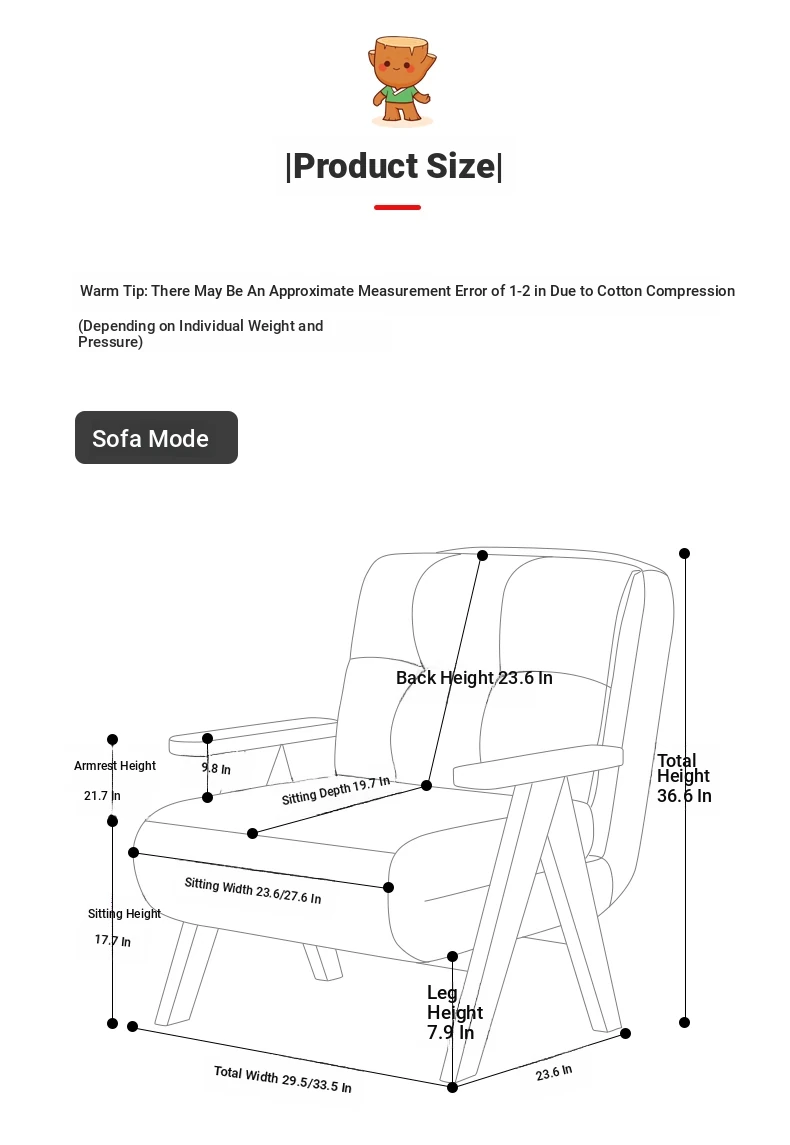 |Product Size|

Warm Tip: There May Be An Approximate Measurement Error of 1-2 in Due to Cotton Compression

(Depending on Individual Weight and Pressure)

Sofa Mode

Back Height 23.6 In

Armrest Height

21.7 In

9.8 In

Sitting Depth 19.7 In

Total Height 36.6 In

Sitting Width 23.6/27.6 In

Sitting Height

17.7 In

Leg Height 7.9 In

Total Width 29.5/33.5 In

23.6 In