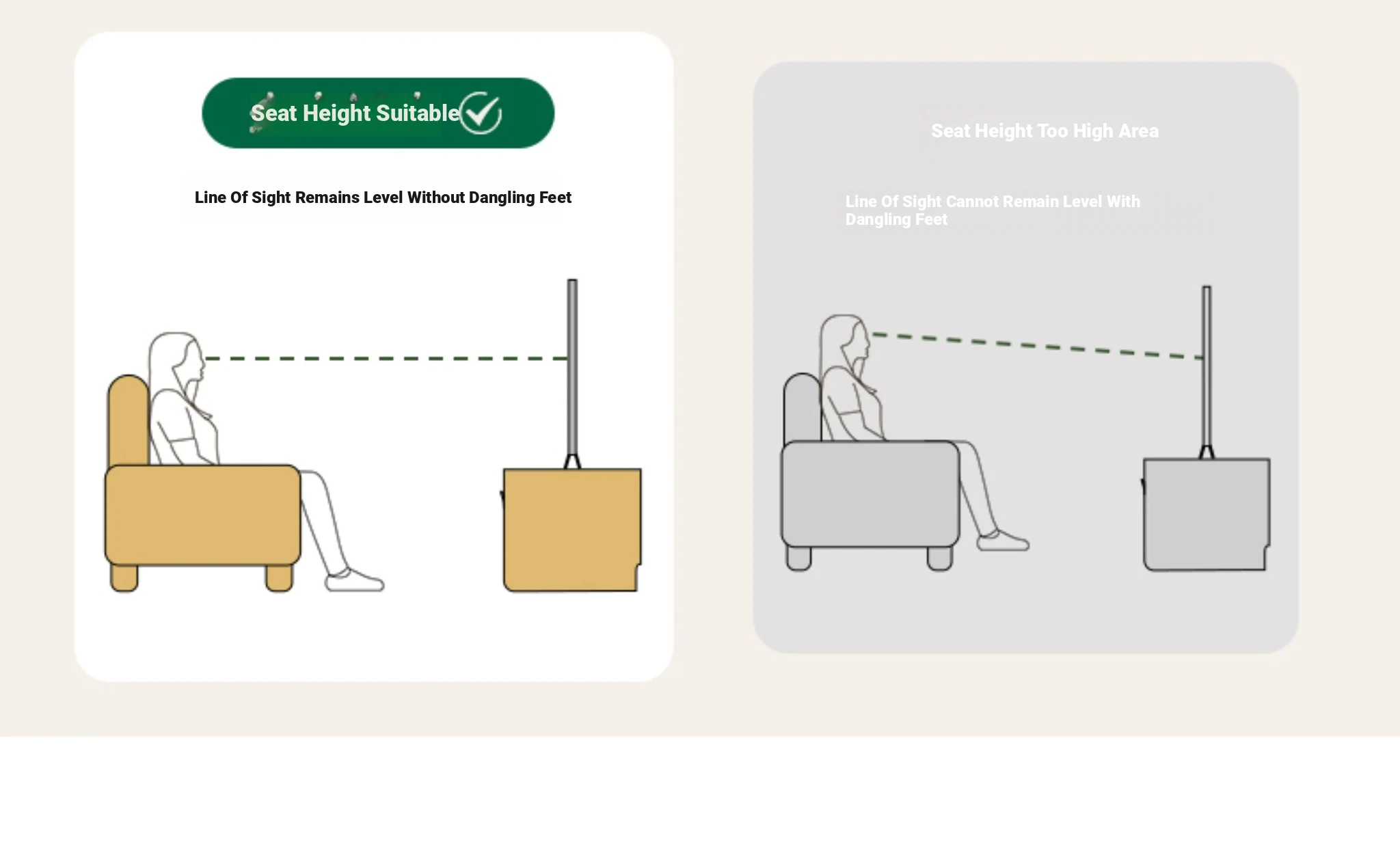 Seat Height Suitable

Line Of Sight Remains Level Without Dangling Feet

Seat Height Too High Area

Line Of Sight Cannot Remain Level With Dangling Feet