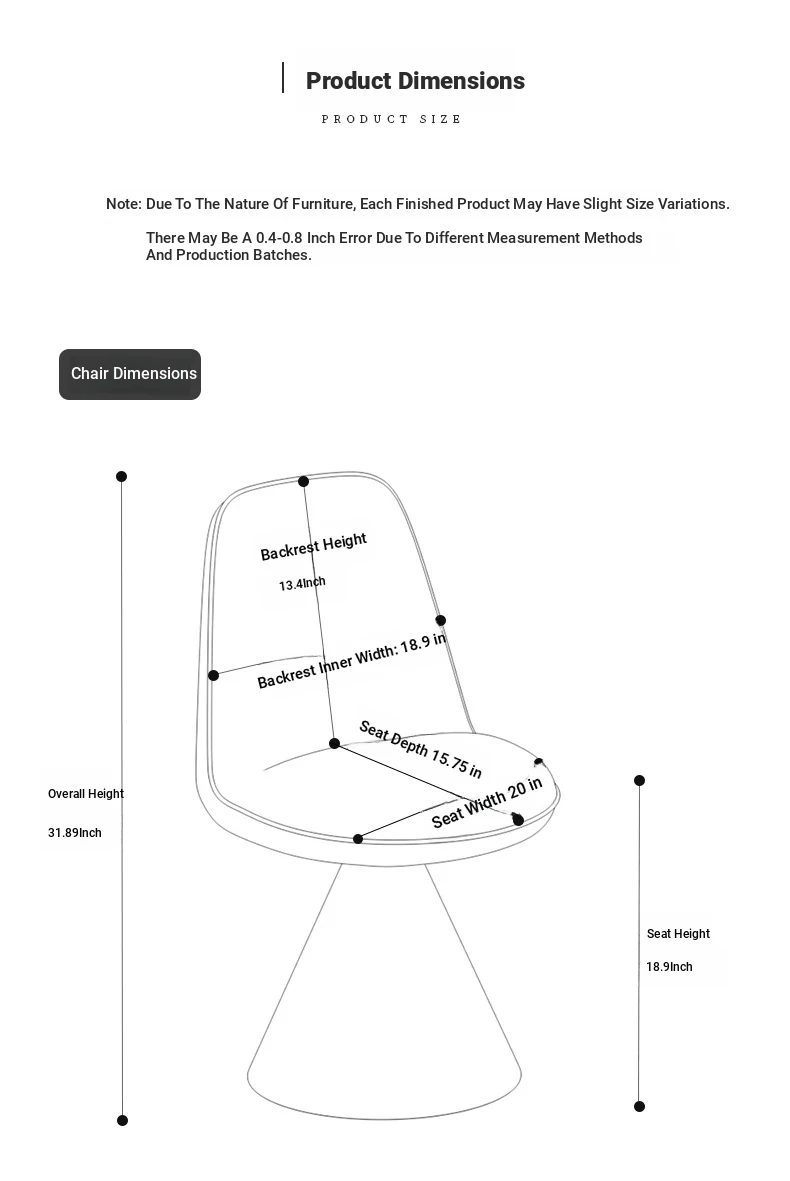 Product Dimensions

PRODUCT SIZE

Note: Due To The Nature Of Furniture, Each Finished Product May Have Slight Size Variations.

There May Be A 0.4-0.8 Inch Error Due To Different Measurement Methods And Production Batches.

Chair Dimensions

Backrest Height

13.4Inch

Backrest Inner Width: 18.9 in

Seat Depth 15.75 in

Seat Width 20 in

Overall Height

31.89Inch

Seat Height

18.9Inch