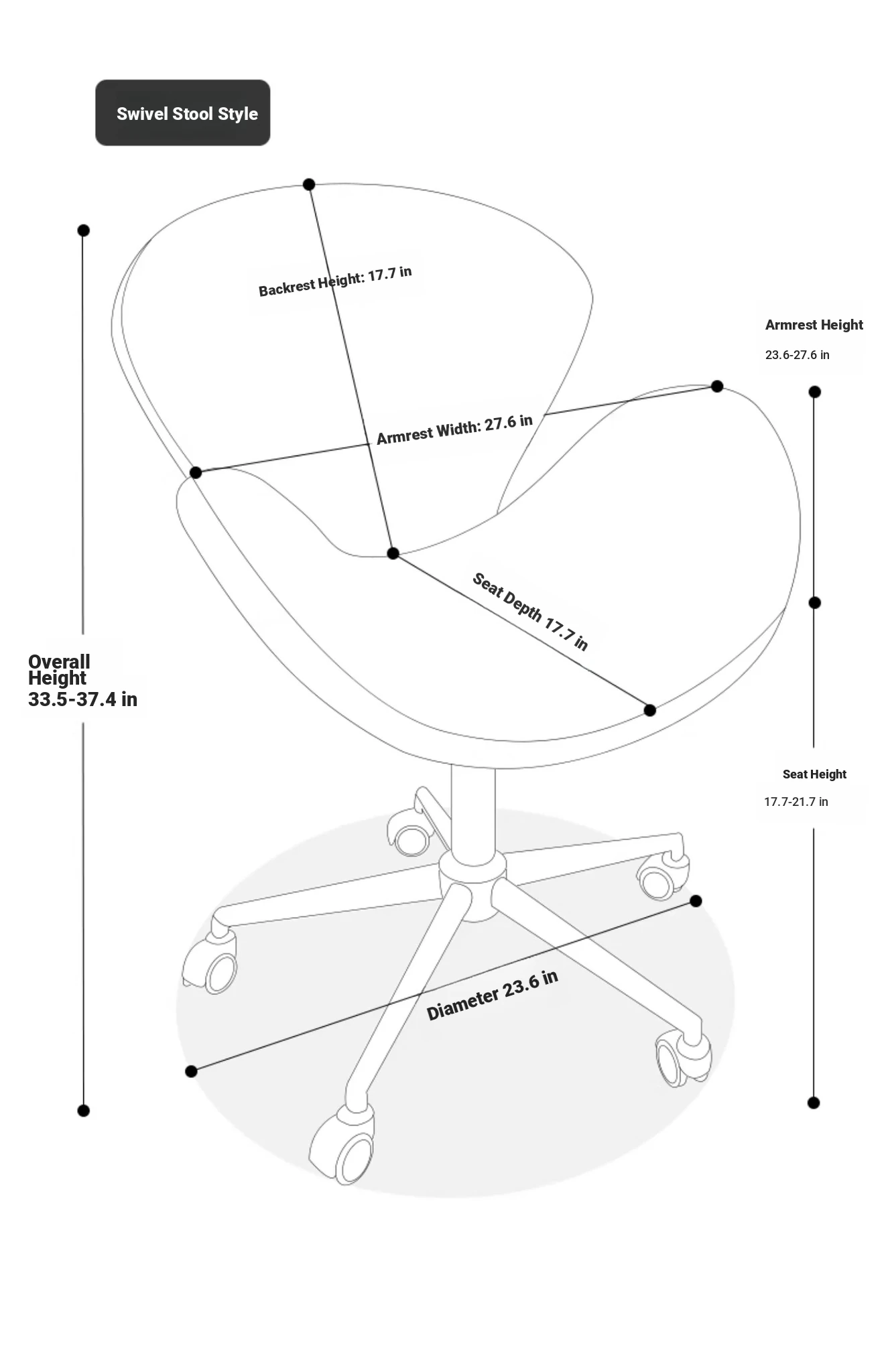 Swivel Stool Style

Backrest Height: 17.7 in

Armrest Height
23.6-27.6 in

Armrest Width: 27.6 in

Seat Depth 17.7 in

Overall Height
33.5-37.4 in

Seat Height
17.7-21.7 in

Diameter 23.6 in