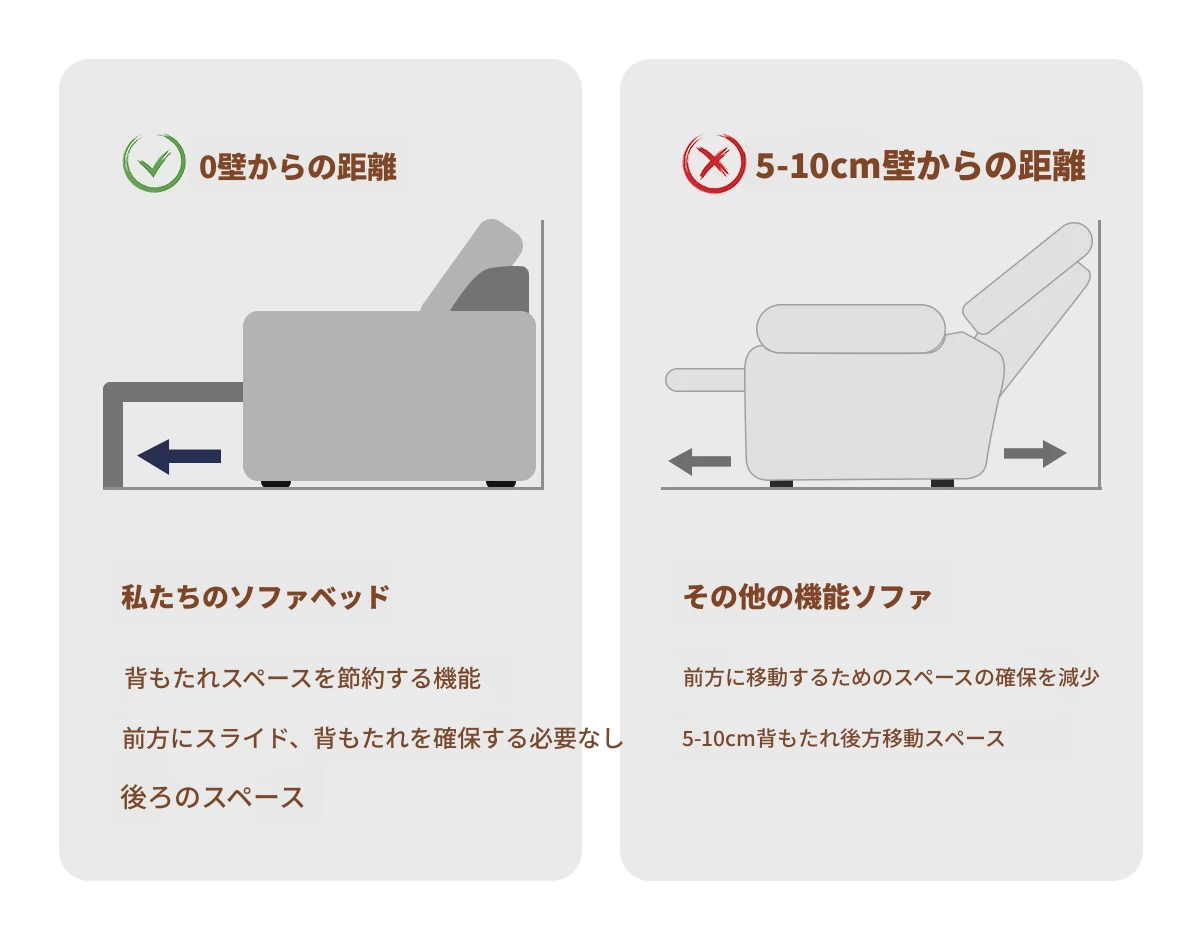 0壁からの距離

私たちのソファベッド

背もたれスペースを節約する機能

前方にスライド、背もたれを確保する必要なし

後ろのスペース

5-10cm壁からの距離

その他の機能ソファ

前方に移動するためのスペースの確保を減少

5-10cm背もたれ後方移動スペース