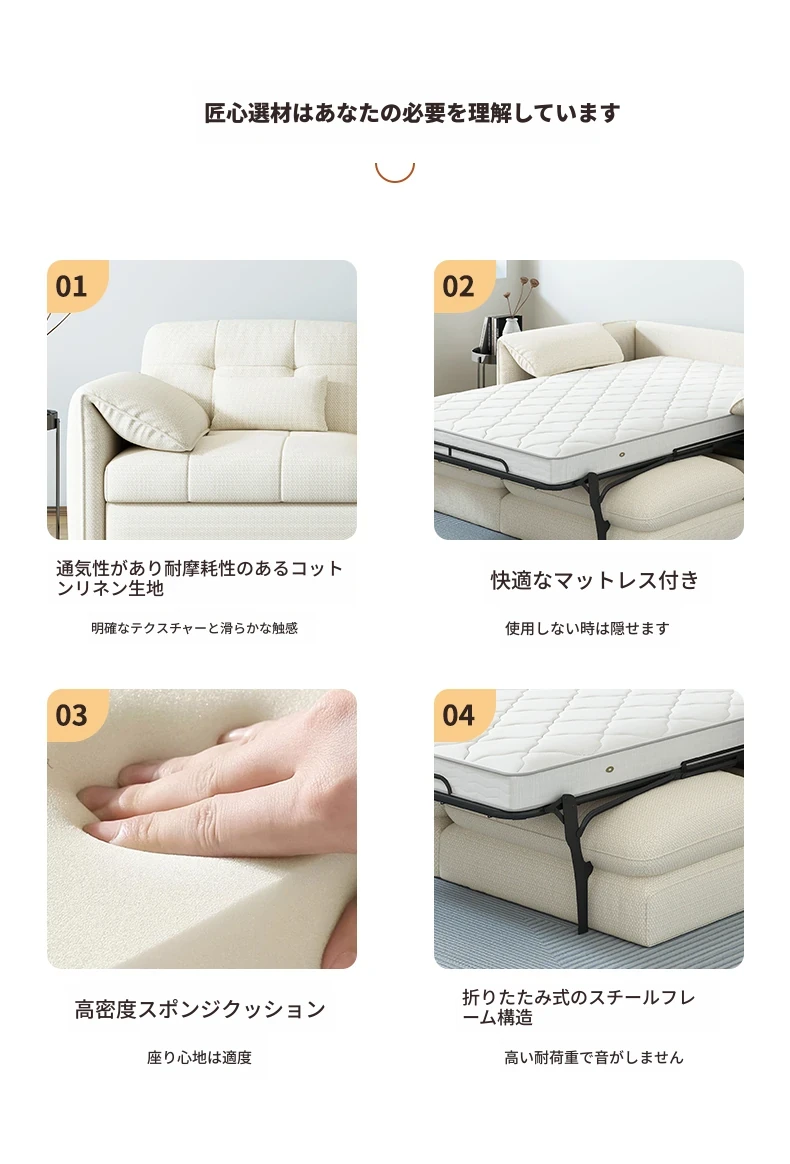 匠心選材はあなたの必要を理解しています

01

通気性があり耐摩耗性のあるコットンリネン生地

明確なテクスチャーと滑らかな触感

02

快適なマットレス付き

使用しない時は隠せます

03

高密度スポンジクッション

座り心地は適度

04

折りたたみ式のスチールフレーム構造

高い耐荷重で音がしません