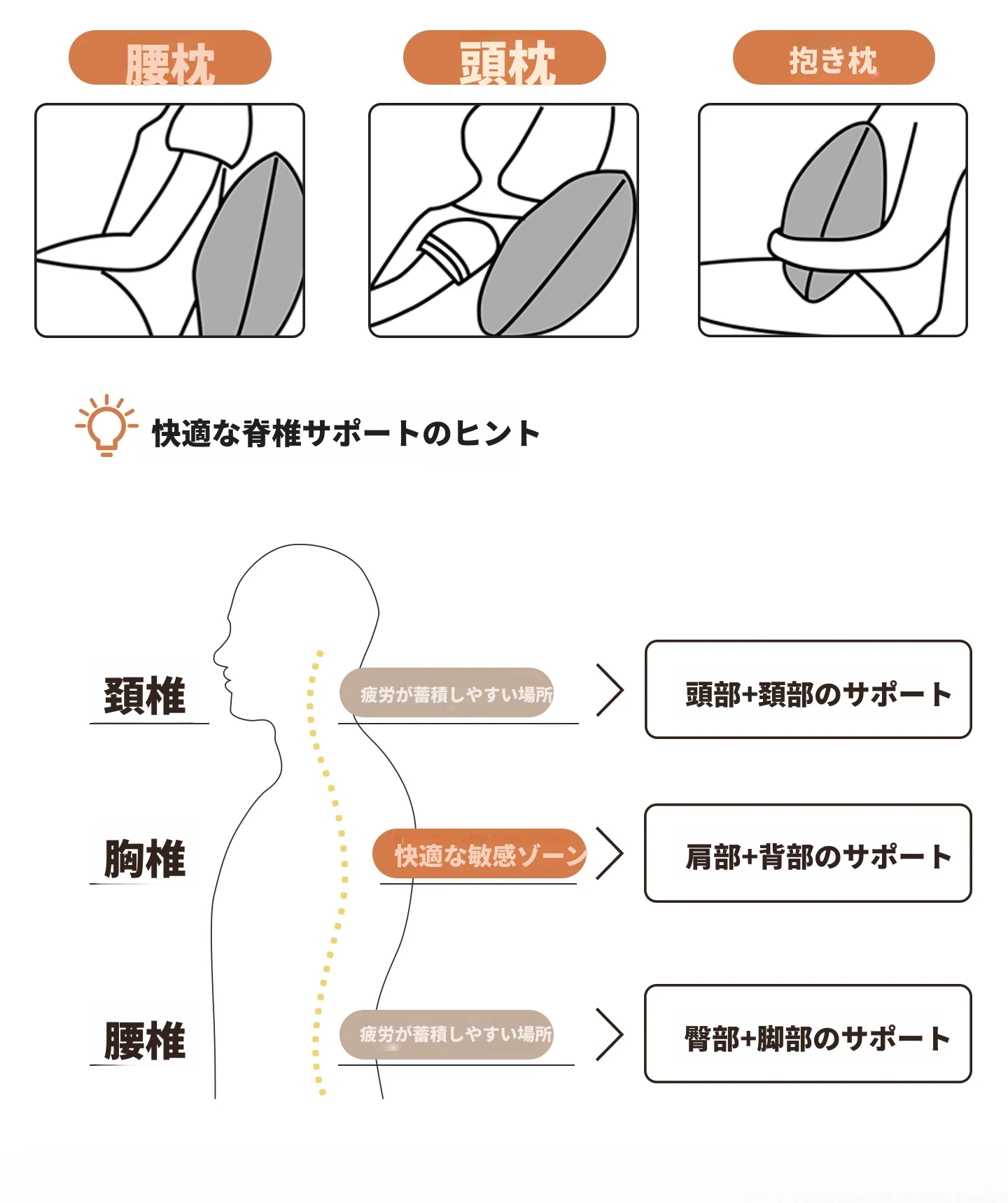 腰枕

頭枕

抱き枕

快適な脊椎サポートのヒント

頚椎

疲労が蓄積しやすい場所

頭部+頚部のサポート

胸椎

快適な敏感ゾーン

肩部+背部のサポート

腰椎

疲労が蓄積しやすい場所

臀部+脚部のサポート