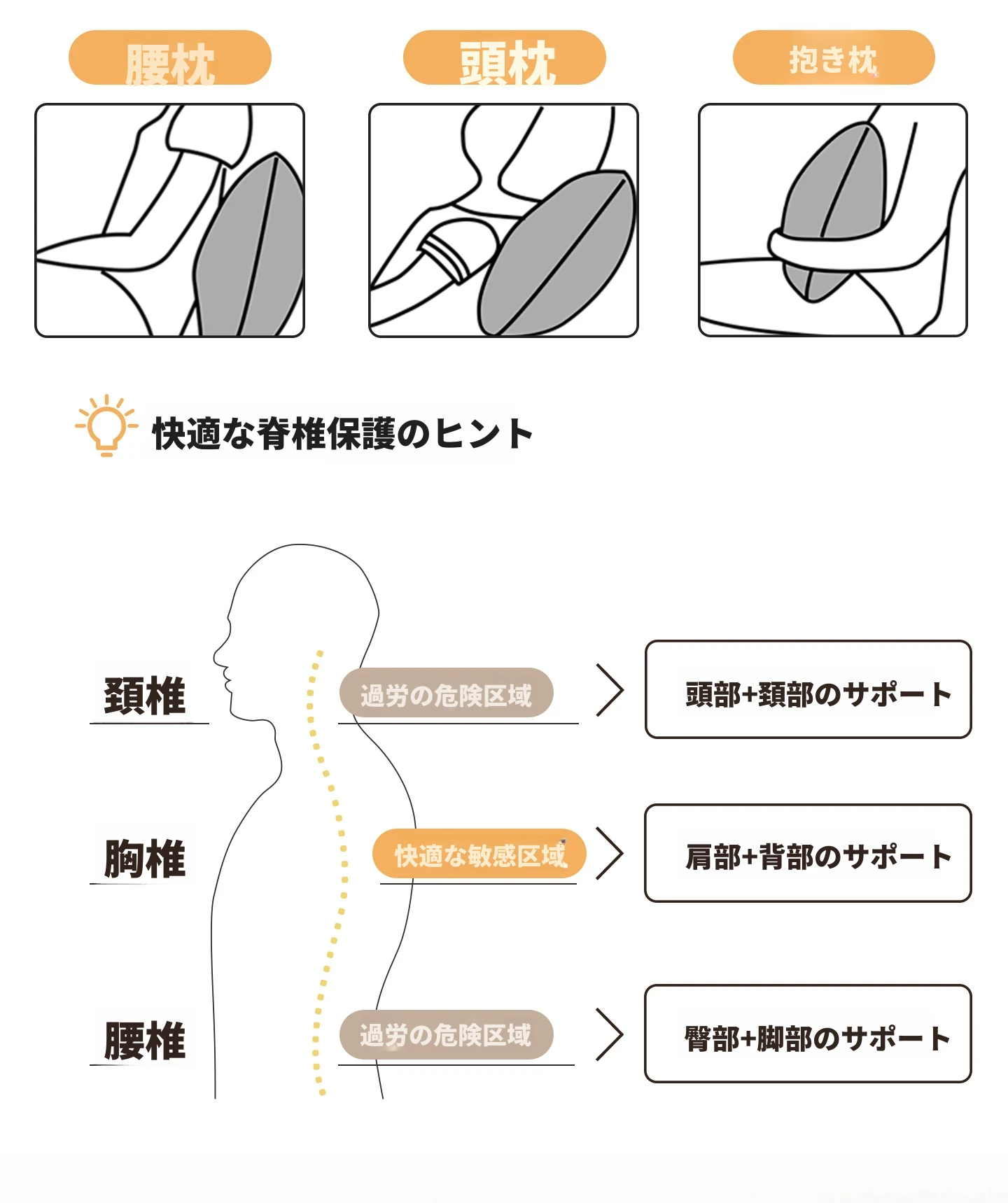 腰枕

頭枕

抱き枕

快適な脊椎保護のヒント

頚椎

過労の危険区域

頭部+頚部のサポート

胸椎

快適な敏感区域

肩部+背部のサポート

腰椎

過労の危険区域

臀部+脚部のサポート