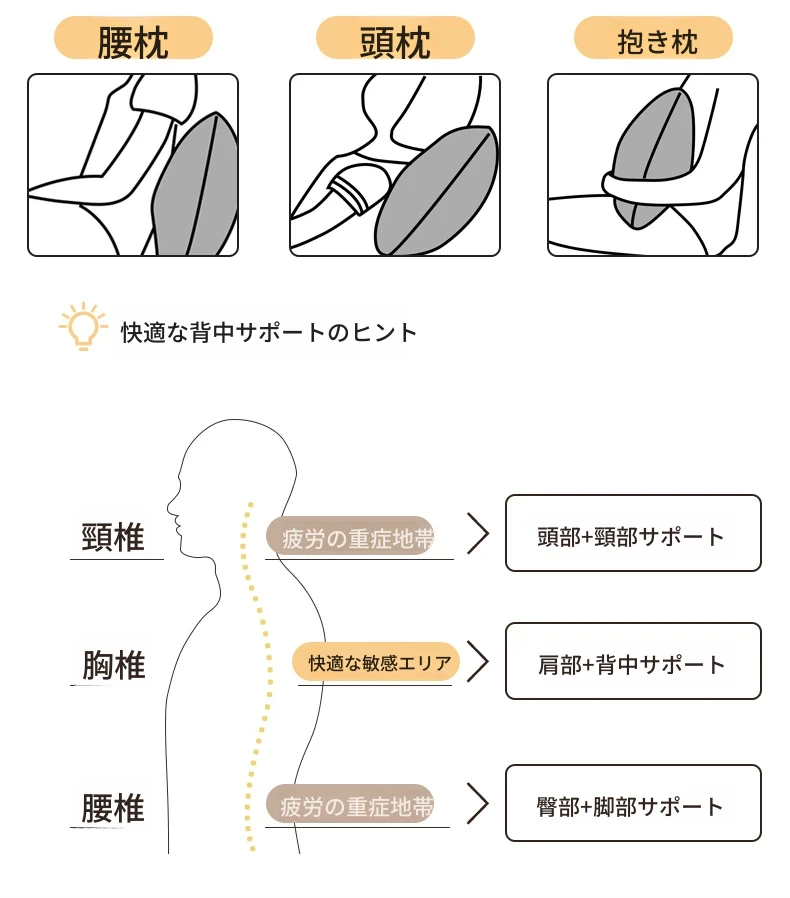 腰枕

頭枕

抱き枕

快適な背中サポートのヒント

頸椎

疲労の重症地帯

頭部+頸部サポート

胸椎

快適な敏感エリア

肩部+背中サポート

腰椎

疲労の重症地帯

臀部+脚部サポート