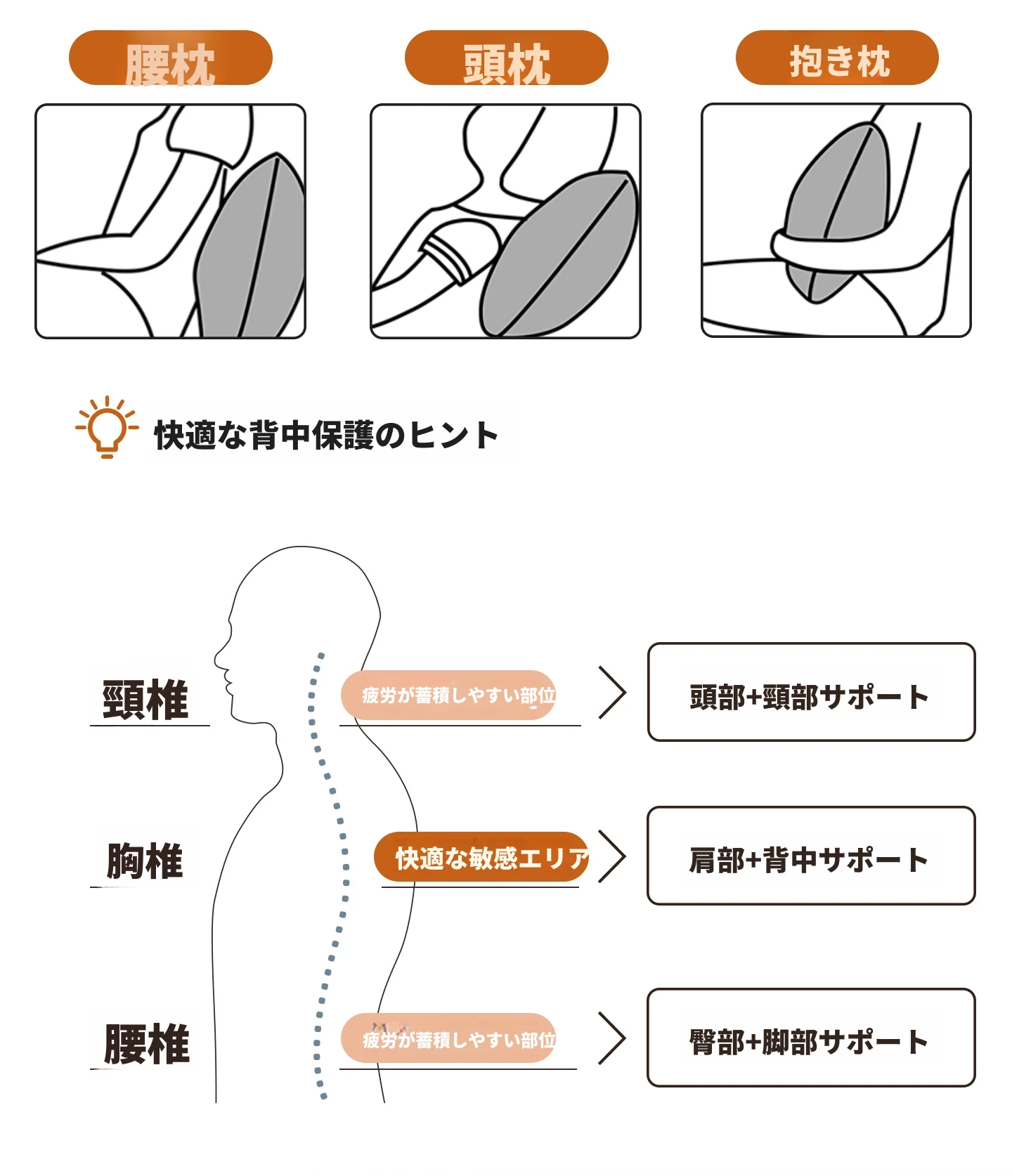 腰枕

頭枕

抱き枕

快適な背中保護のヒント

頸椎

疲労が蓄積しやすい部位

頭部+頸部サポート

胸椎

快適な敏感エリア

肩部+背中サポート

腰椎

疲労が蓄積しやすい部位

臀部+脚部サポート