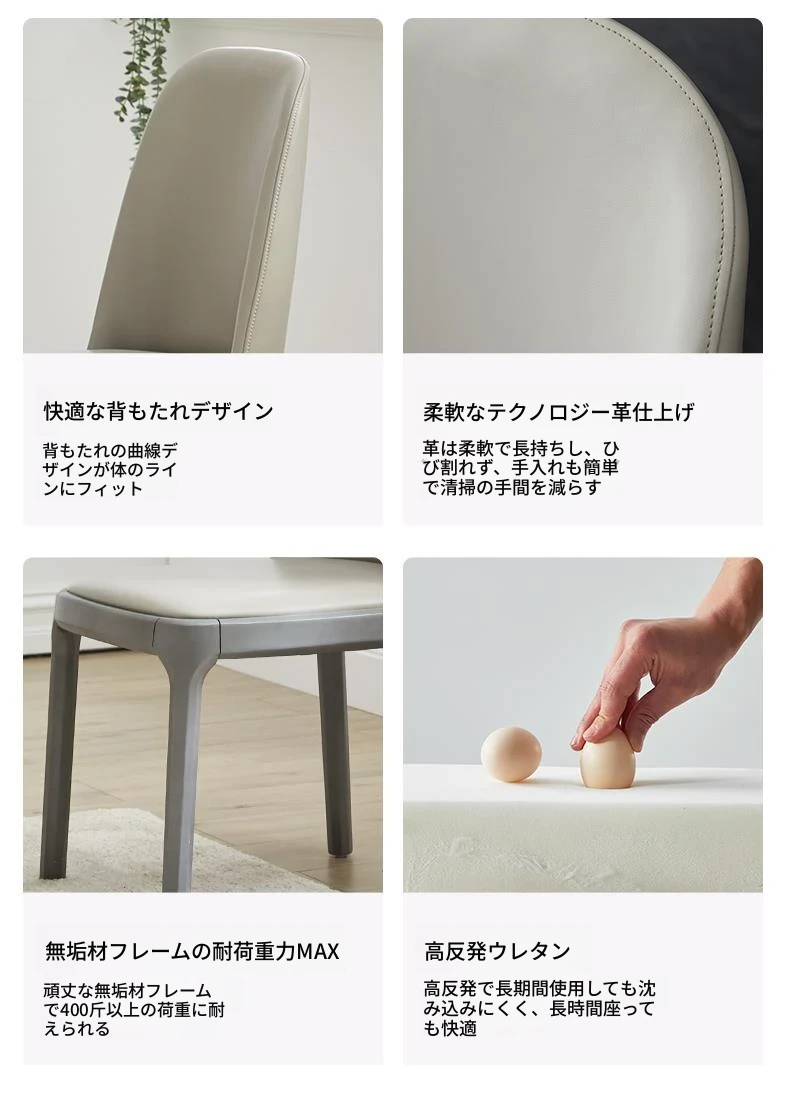 快適な背もたれデザイン

背もたれの曲線デザインが体のラインにフィット

柔軟なテクノロジー革仕上げ

革は柔軟で長持ちし、ひび割れず、手入れも簡単で清掃の手間を減らす

無垢材フレームの耐荷重力MAX

頑丈な無垢材フレームで400斤以上の荷重に耐えられる

高反発ウレタン

高反発で長期間使用しても沈み込みにくく、長時間座っても快適