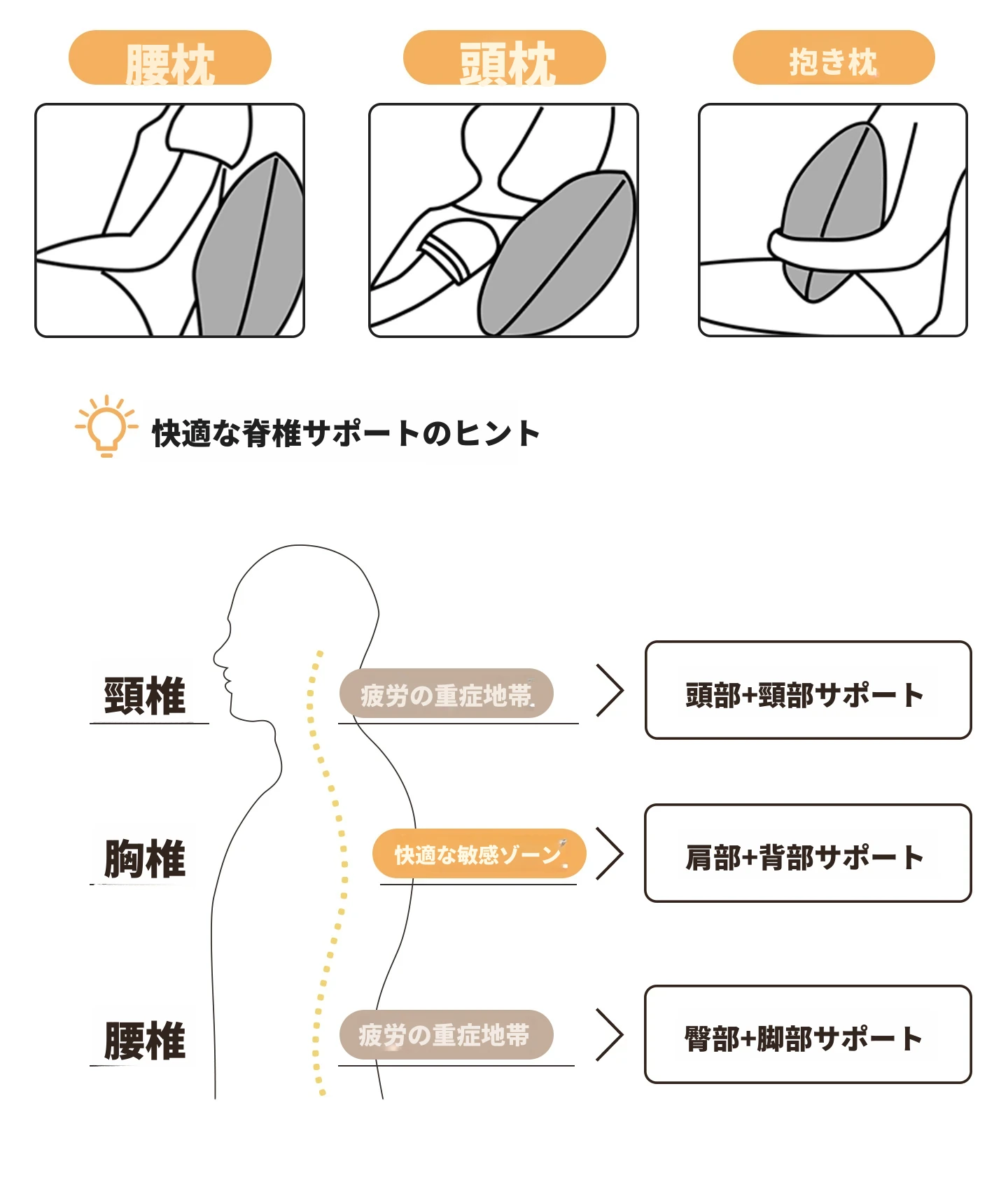 腰枕

頭枕

抱き枕

快適な脊椎サポートのヒント

頸椎

疲労の重症地帯

頭部+頸部サポート

胸椎

快適な敏感ゾーン

肩部+背部サポート

腰椎

疲労の重症地帯

臀部+脚部サポート