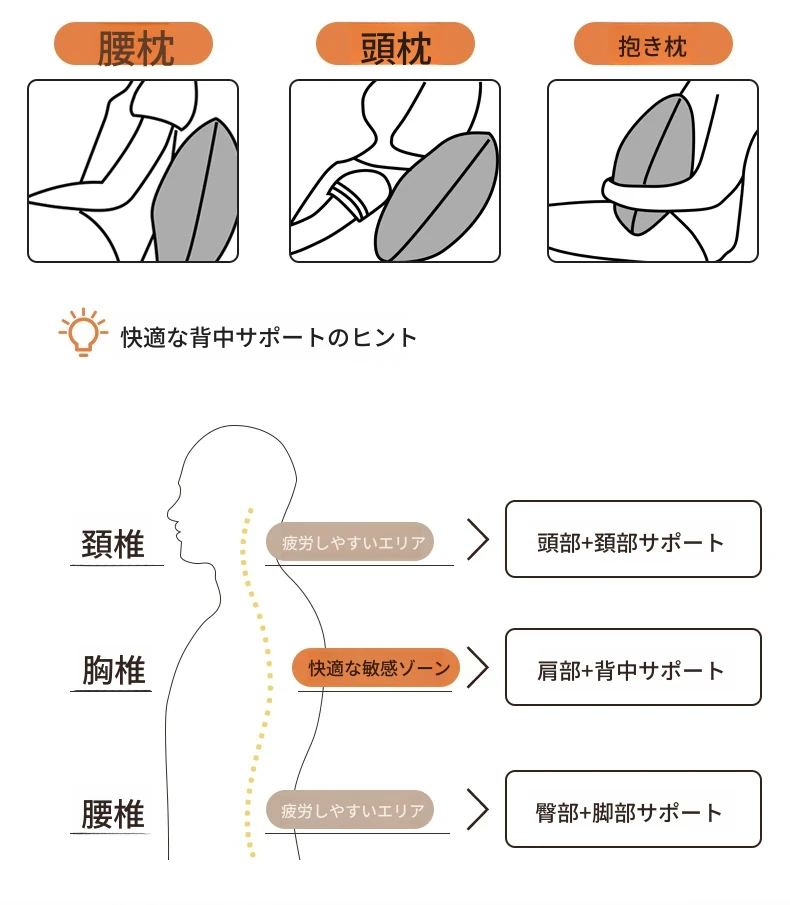 腰枕

頭枕

抱き枕

快適な背中サポートのヒント

頚椎

疲労しやすいエリア

頭部+頚部サポート

胸椎

快適な敏感ゾーン

肩部+背中サポート

腰椎

疲労しやすいエリア

臀部+脚部サポート