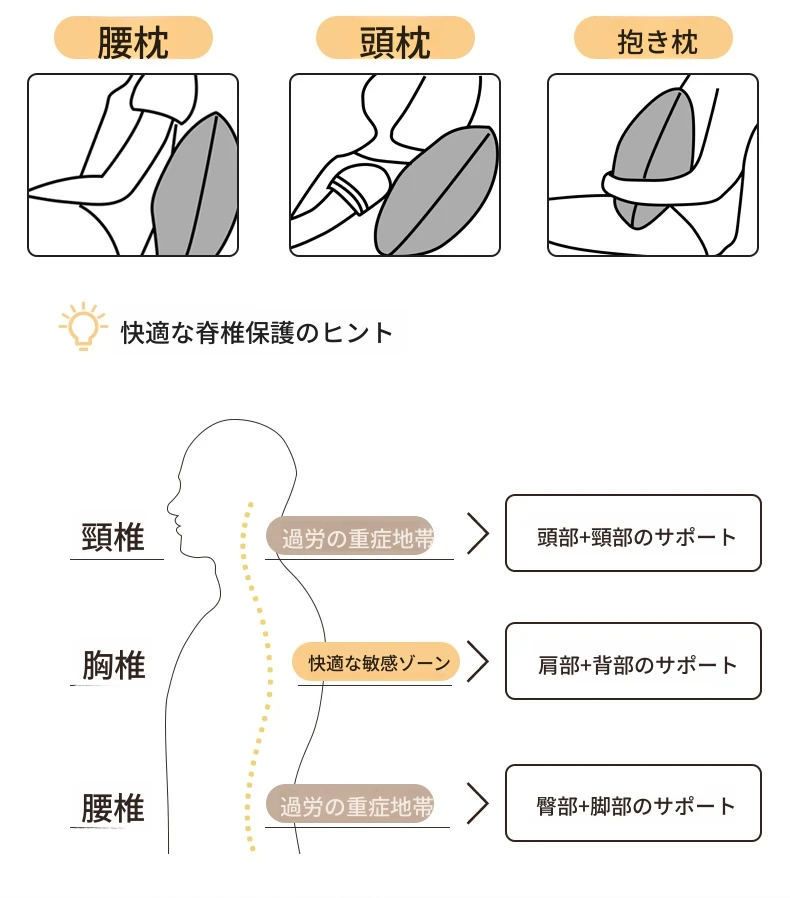 腰枕

頭枕

抱き枕

快適な脊椎保護のヒント

頸椎

過労の重症地帯

頭部+頸部のサポート

胸椎

快適な敏感ゾーン

肩部+背部のサポート

腰椎

過労の重症地帯

臀部+脚部のサポート