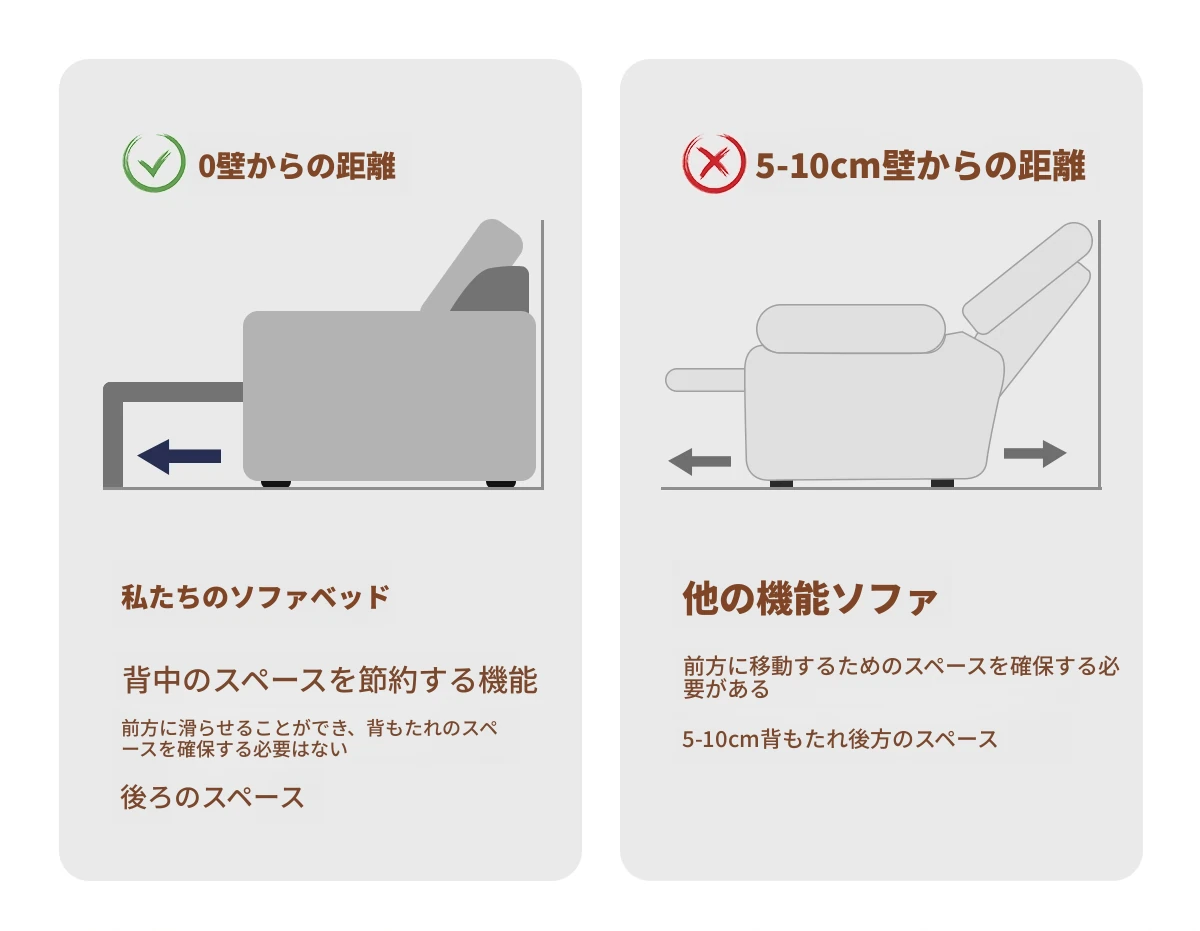 0壁からの距離

私たちのソファベッド

背中のスペースを節約する機能

前方に滑らせることができ、背もたれのスペースを確保する必要はない

後ろのスペース

5-10cm壁からの距離

他の機能ソファ

前方に移動するためのスペースを確保する必要がある

5-10cm背もたれ後方のスペース